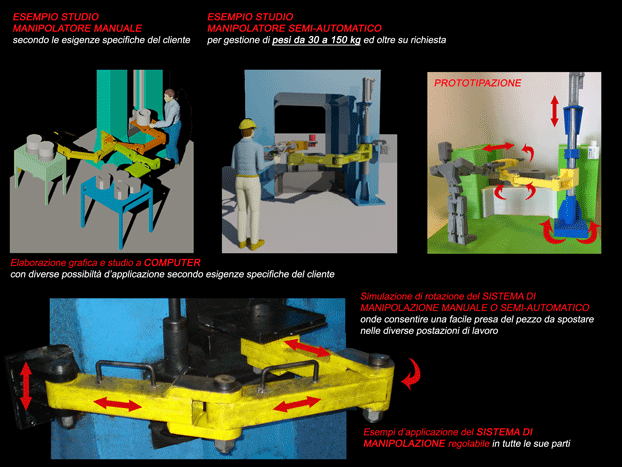 ESEMPIO STUDIO
MANIPOLATORE MANUALE
secondo le esigenze specifiche del cliente

ESEMPIO STUDIO
MANIPOLATORE SEMI-AUTOMATICO
per gestione di pesi da 30 a 150 kg ed oltre su richiesta

PROTOTIPAZIONE

Elaborazione grafica e studio a COMPUTER
con diverse possibiltà d'applicazione secondo esigenze specifiche del cliente

Simulazione di rotazione del SISTEMA DI MANIPOLAZIONE MANUALE O SEMI-AUTOMATICO onde consentire una facile presa del pezzo da spostare nelle diverse postazioni di lavoro

Esempi d'applicazione del SISTEMA DI MANIPOLAZIONE regolabile in tutte le sue parti