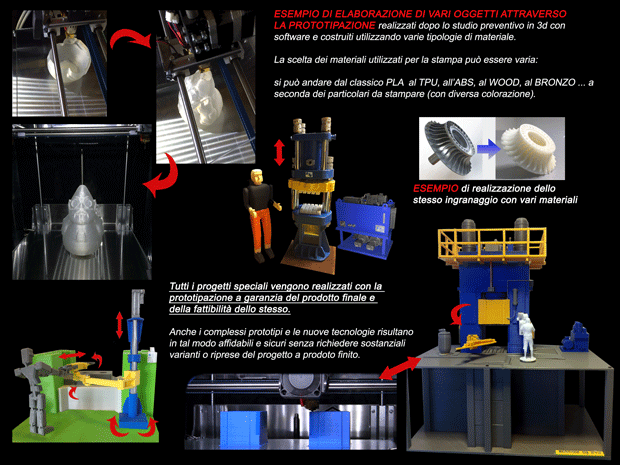 ESEMPIO DI ELABORAZIONE DI VARI OGGETTI ATTRAVERSO LA PROTOTIPAZIONE realizzati dopo lo studio preventivo in 3d con software e costruiti utilizzando varie tipologie di materiale.

La scelta dei materiali utilizzati per la stampa può essere varia:

si può andare dal classico PLA al TPU, all'ABS, al WOOD, al BRONZO ... a seconda dei particolari da stampare (con diversa colorazione).

ESEMPIO di realizzazione dello stesso ingranaggio con vari materiali

Tutti i progetti speciali vengono realizzati con la prototipazione a garanzia del prodotto finale e della fattibilità dello stesso.

Anche i complessi prototipi e le nuove tecnologie risultano in tal modo affidabili e sicuri senza richiedere sostanziali varianti o riprese del progetto a prodotto finito.