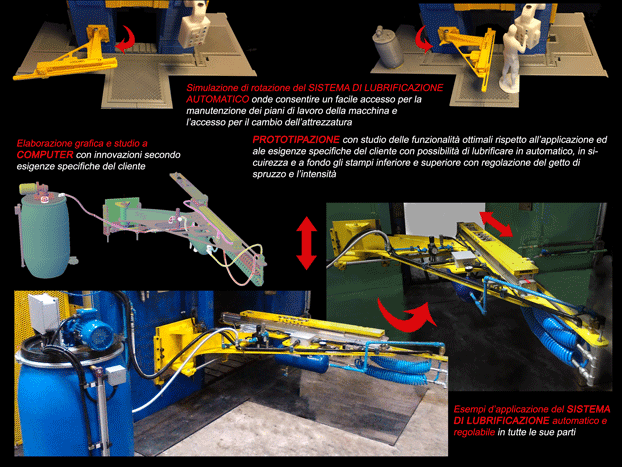 Simulazione di rotazione del SISTEMA DI LUBRIFICAZIONE AUTOMATICO onde consentire un facile accesso per la manutenzione dei piani di lavoro della macchina e l'accesso per il cambio dell'attrezzatura

Elaborazione grafica e studio a COMPUTER con innovazioni secondo esigenze specifiche del cliente

PROTOTIPAZIONE con studio delle funzionalità ottimali rispetto all'applicazione ed ale esigenze specifiche del cliente con possibilità di lubrificare in automatico, in sicuirezza e a fondo gli stampi inferiore e superiore con regolazione del getto di spruzzo e l'intensità

Esempi d'applicazione del SISTEMA DI LUBRIFICAZIONE automatico e regolabile in tutte le sue parti