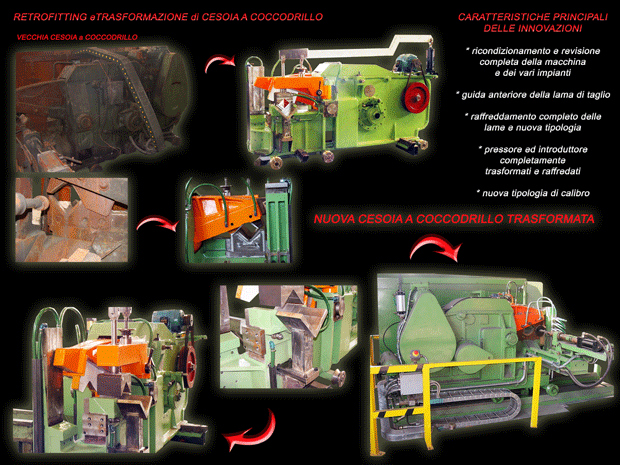 RETROFITTING eTRASFORMAZIONE di CESOIA A COCCODRILLO

VECCHIA CESOIA a COCCODRILLO

CARATTERISTICHE PRINCIPALI DELLE INNOVAZIONI

* ricondizionamento e revisione completa della macchina e dei vari impianti

* guida anteriore della lama di taglio

* raffreddamento completo delle lame e nuova tipologia

* pressore ed introduttore completamente trasformati e raffredati

* nuova tipologia di calibro

NUOVA CESOIA A COCCODRILLO TRASFORMATA